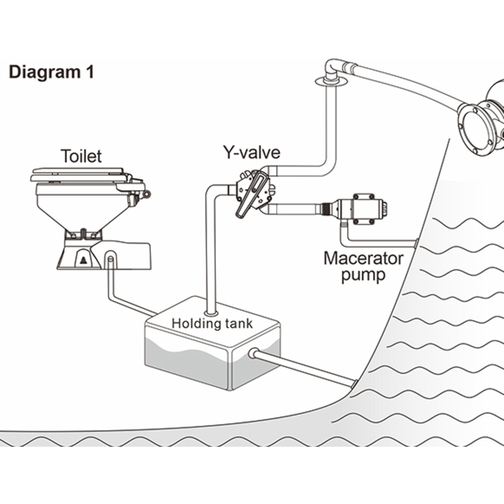 Diagram 1

Toilet

Y-valve

Macerator pump

Holding tank